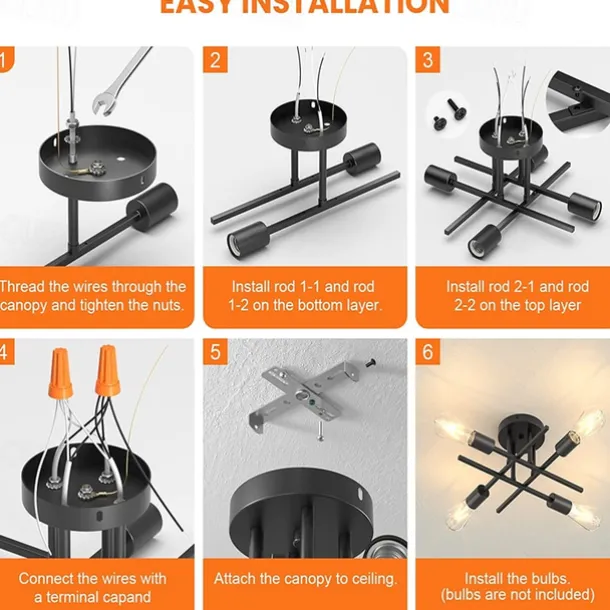 EASY INSTALLATION

1

Thread the wires through the canopy and tighten the nuts.

2

Install rod 1-1 and rod 1-2 on the bottom layer.

3

Install rod 2-1 and rod 2-2 on the top layer

4

Connect the wires with a terminal capand

5

Attach the canopy to ceiling.

6

Install the bulbs. (bulbs are not included)