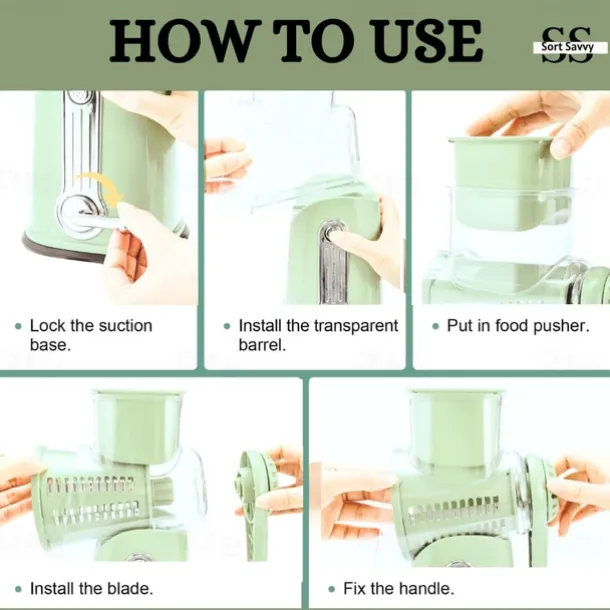 HOW TO USE

SS
Sort Savvy

• Lock the suction base.

• Install the transparent barrel.

• Put in food pusher.

• Install the blade.

• Fix the handle.