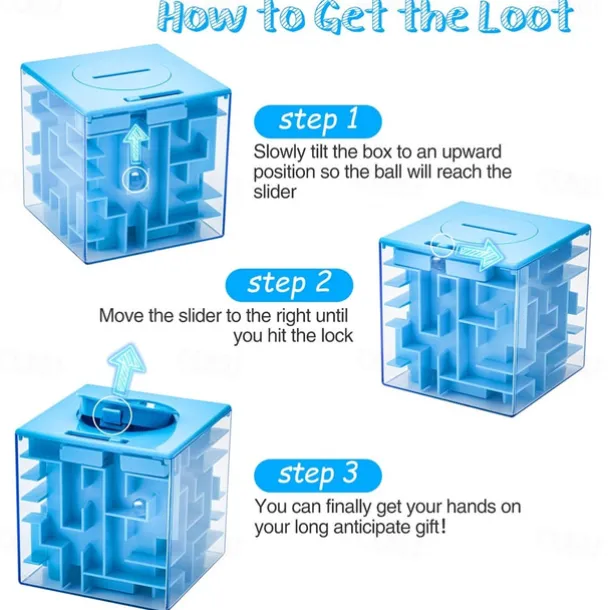 How to Get the Loot

step 1

Slowly tilt the box to an upward position so the ball will reach the slider

step 2

Move the slider to the right until you hit the lock

step 3

You can finally get your hands on your long anticipate gift!