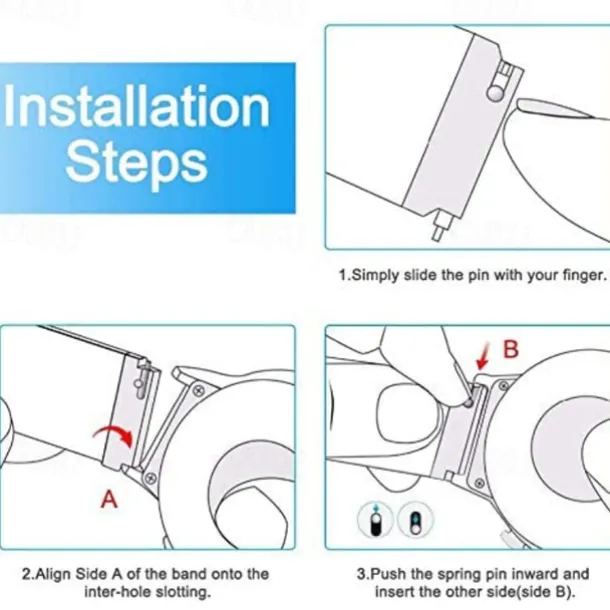 Installation Steps

1.Simply slide the pin with your finger.

A

2.Align Side A of the band onto the inter-hole slotting.

B

3.Push the spring pin inward and insert the other side(side B).