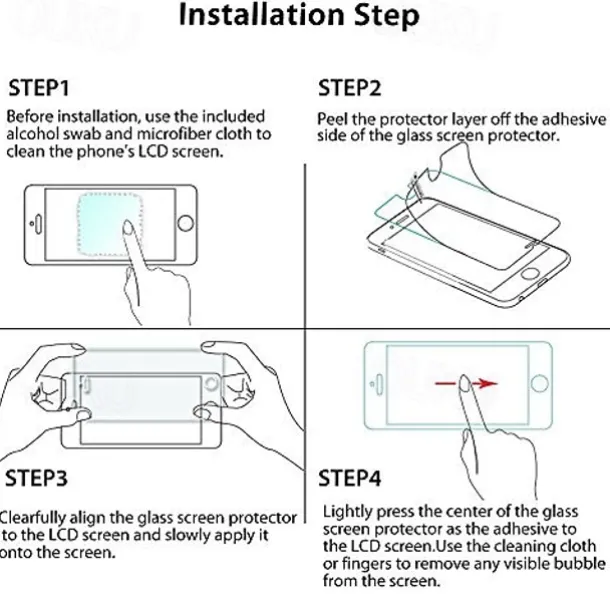 Installation Step

STEP1

Before installation, use the included alcohol swab and microfiber cloth to clean the phone's LCD screen.

STEP2

Peel the protector layer off the adhesive side of the glass screen protector.

STEP3

Clearfully align the glass screen protector to the LCD screen and slowly apply it onto the screen.

STEP4

Lightly press the center of the glass screen protector as the adhesive to the LCD screen.Use the cleaning cloth or fingers to remove any visible bubble from the screen.