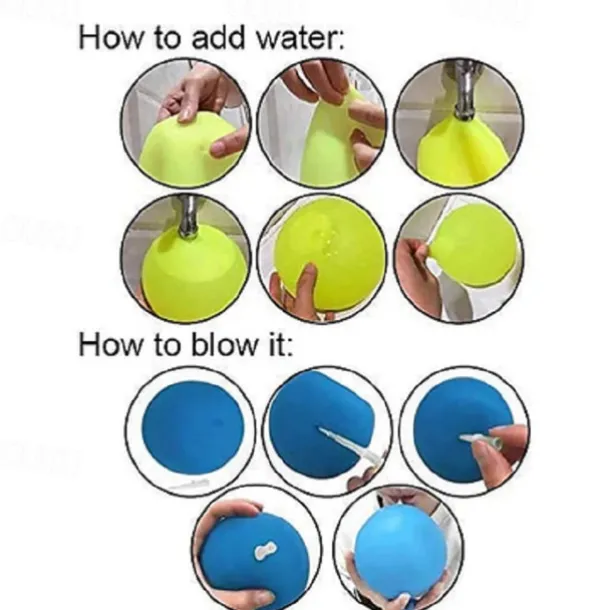 How to add water:

How to blow it: