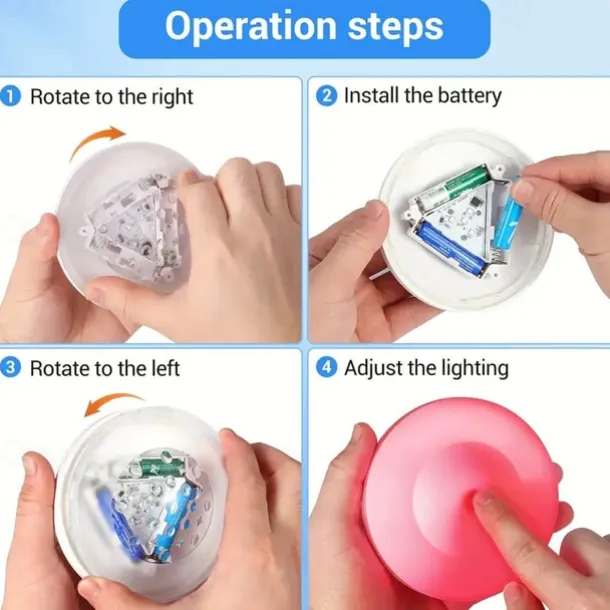 Operation steps

1 Rotate to the right

2 Install the battery

3 Rotate to the left

4 Adjust the lighting