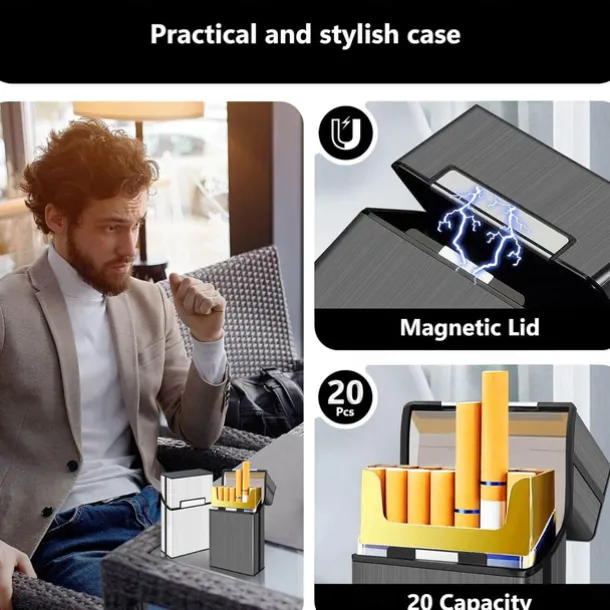 Practical and stylish case

Magnetic Lid

20
Pcs

20 Capacity