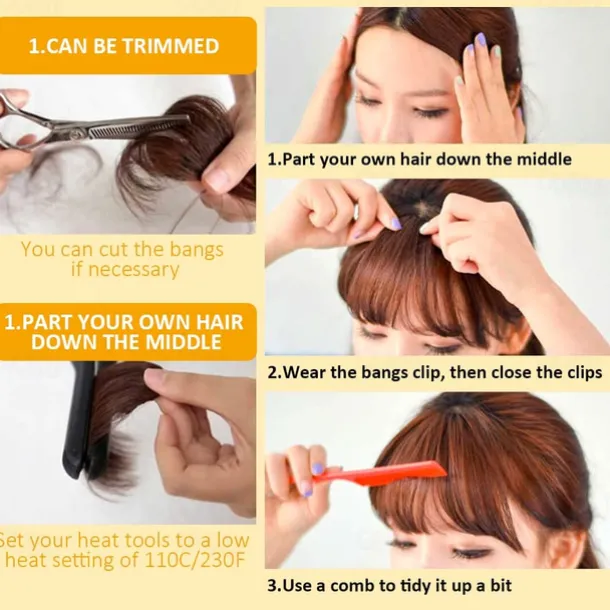 1.CAN BE TRIMMED

You can cut the bangs if necessary

1.PART YOUR OWN HAIR DOWN THE MIDDLE

Set your heat tools to a low heat setting of 110C/230F

1.Part your own hair down the middle

2.Wear the bangs clip, then close the clips

3.Use a comb to tidy it up a bit