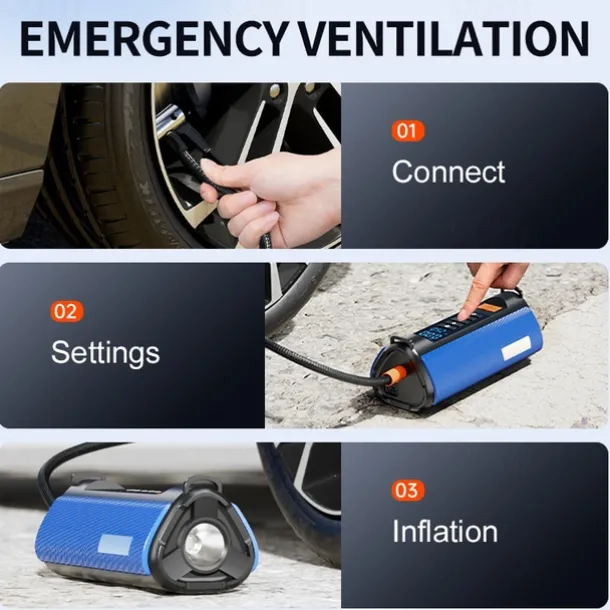 EMERGENCY VENTILATION

01
Connect

02
Settings

03
Inflation