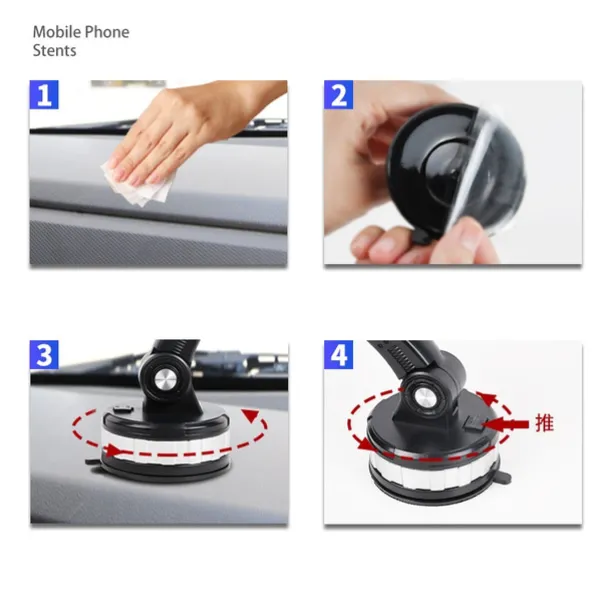 Mobile Phone Stents

1

2

3

4

推