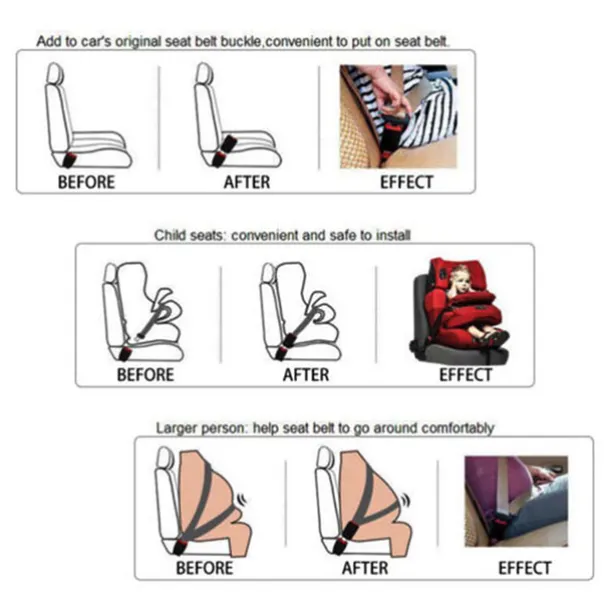 Add to car's original seat belt buckle,convenient to put on seat belt.

BEFORE

AFTER

EFFECT

Child seats: convenient and safe to install

BEFORE

AFTER

EFFECT

Larger person: help seat belt to go around comfortably

BEFORE

AFTER

EFFECT