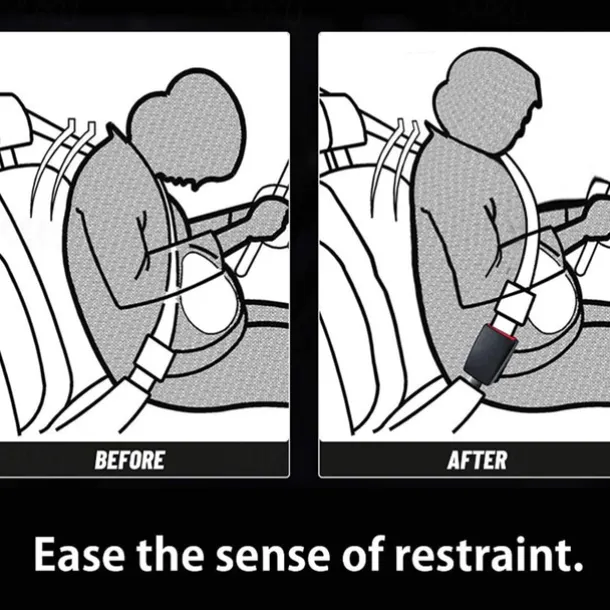 BEFORE

AFTER

Ease the sense of restraint.