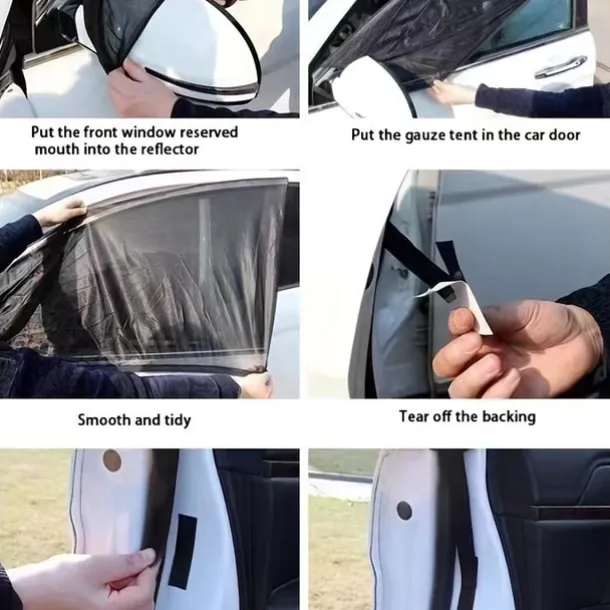 Put the front window reserved mouth into the reflector

Put the gauze tent in the car door

Smooth and tidy

Tear off the backing