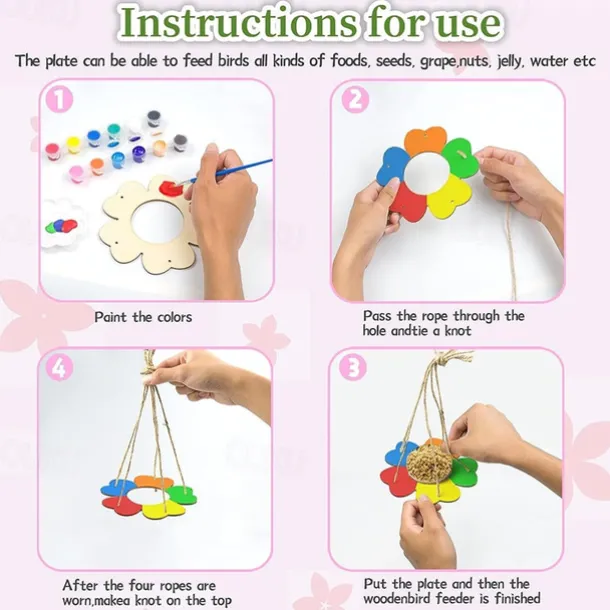 Instructions for use

The plate can be able to feed birds all kinds of foods, seeds, grape,nuts, jelly, water etc

1

Paint the colors

2

Pass the rope through the hole andtie a knot

4

After the four ropes are worn,makea knot on the top

3

Put the plate and then the woodenbird feeder is finished