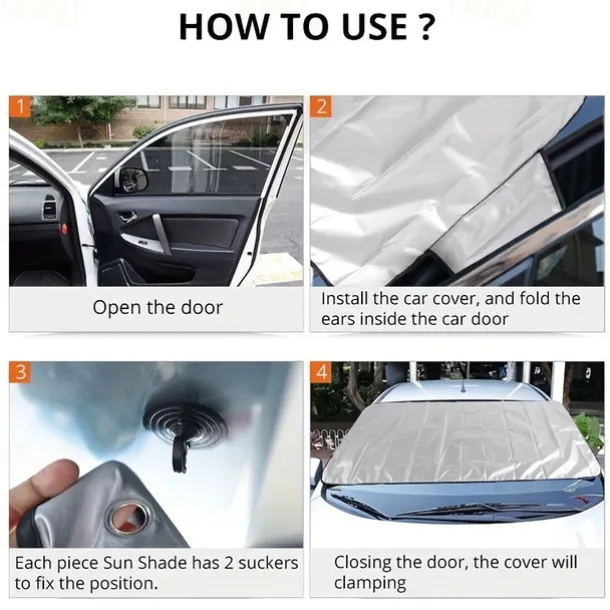 HOW TO USE ?

1

Open the door

2

Install the car cover, and fold the ears inside the car door

3

Each piece Sun Shade has 2 suckers to fix the position.

4

Closing the door, the cover will clamping