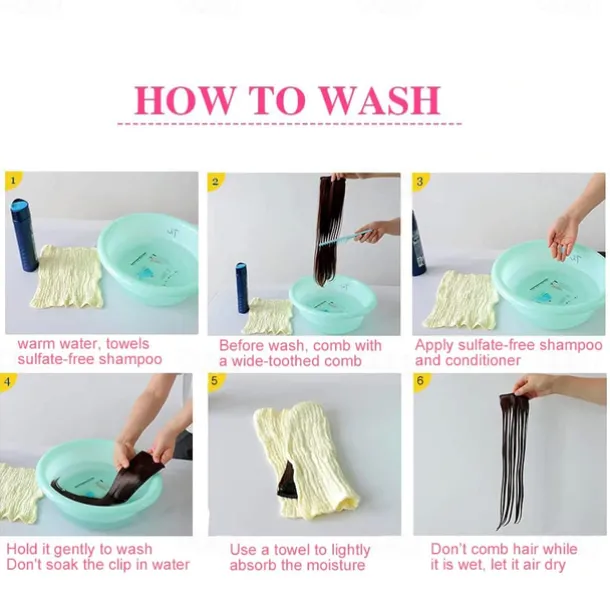 HOW TO WASH

1

warm water, towels
sulfate-free shampoo

2

Before wash, comb with a wide-toothed comb

3

Apply sulfate-free shampoo and conditioner

4

Hold it gently to wash
Don't soak the clip in water

5

Use a towel to lightly absorb the moisture

6

Don't comb hair while it is wet, let it air dry