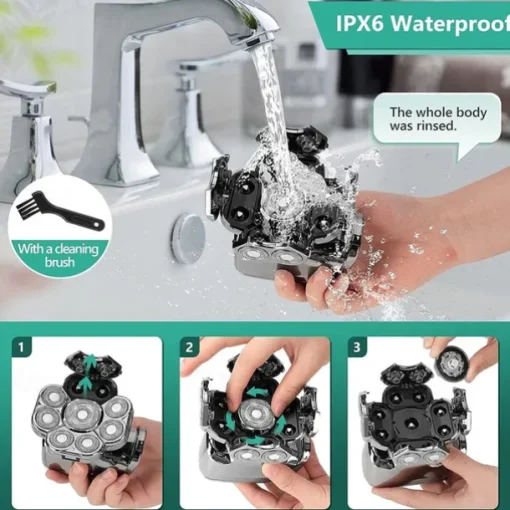 IPX6 Waterproof

The whole body was rinsed.

With a cleaning brush

1

2

3