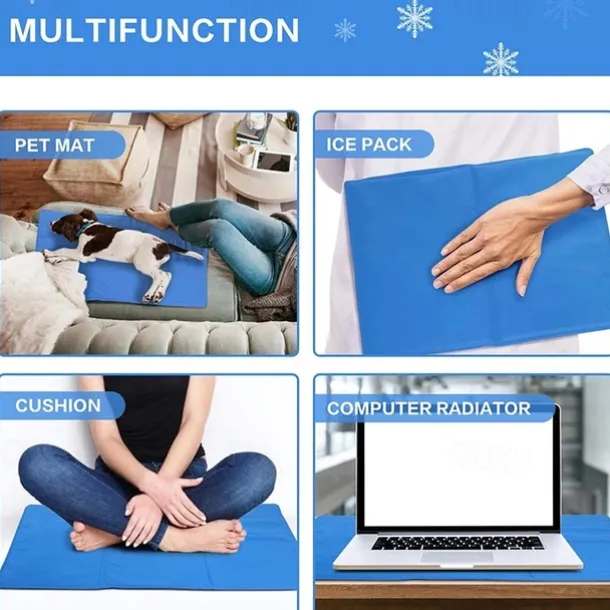 MULTIFUNCTION

PET MAT

ICE PACK

CUSHION

COMPUTER RADIATOR