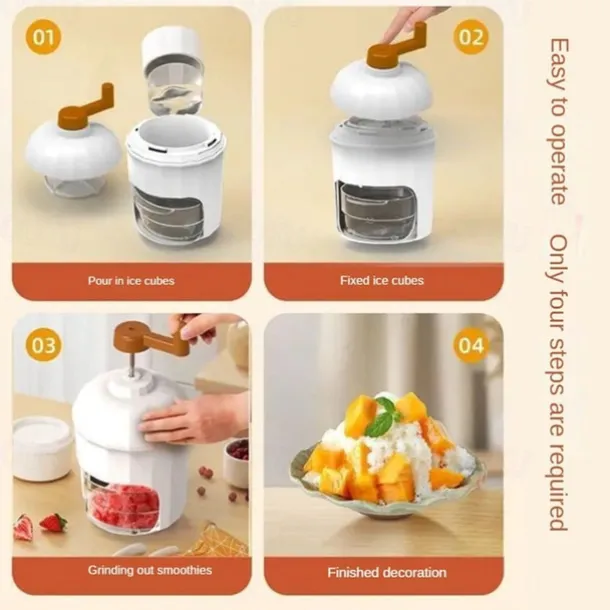 01

Pour in ice cubes

02

Fixed ice cubes

03

Grinding out smoothies

04

Finished decoration

Easy to operate

Only four steps are required