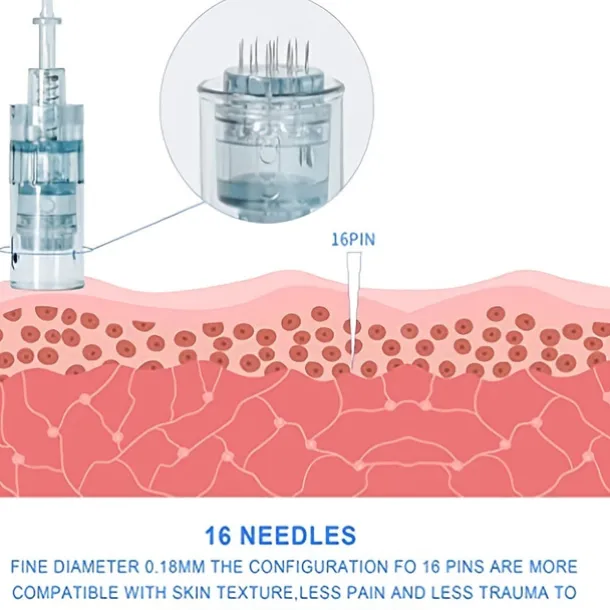 16PIN

16 NEEDLES

FINE DIAMETER 0.18MM THE CONFIGURATION FO 16 PINS ARE MORE COMPATIBLE WITH SKIN TEXTURE,LESS PAIN AND LESS TRAUMA TO