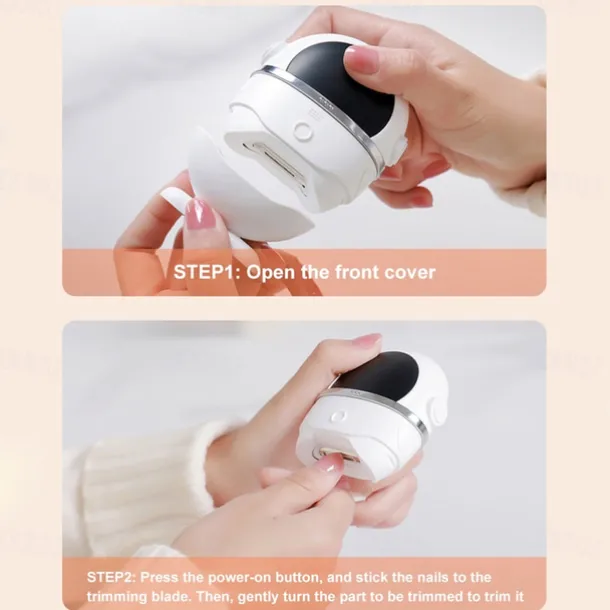 STEP1: Open the front cover

STEP2: Press the power-on button, and stick the nails to the trimming blade. Then, gently turn the part to be trimmed to trim it