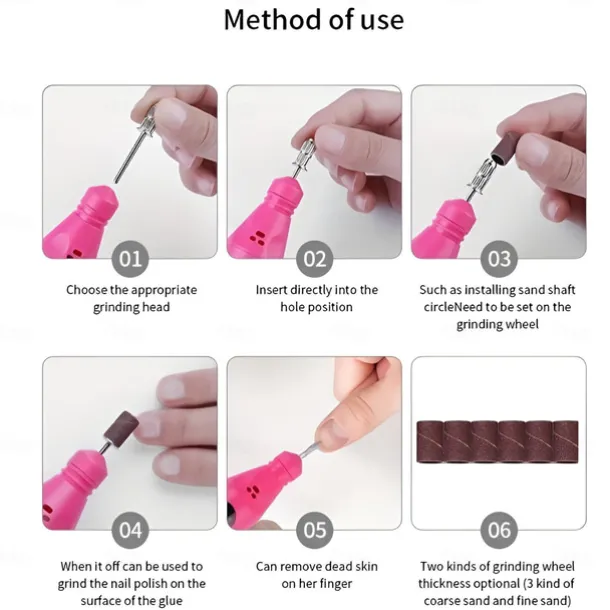 Method of use

01
Choose the appropriate grinding head

02
Insert directly into the hole position

03
Such as installing sand shaft circleNeed to be set on the grinding wheel

04
When it off can be used to grind the nail polish on the surface of the glue

05
Can remove dead skin on her finger

06
Two kinds of grinding wheel thickness optional (3 kind of coarse sand and fine sand)