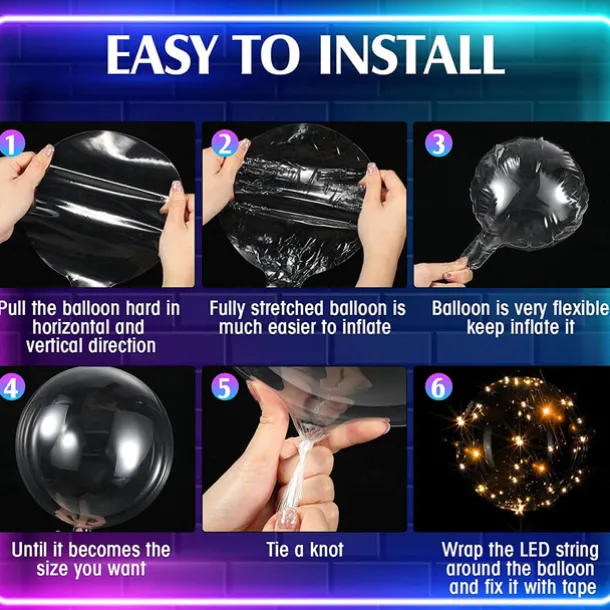 EASY TO INSTALL

1
Pull the balloon hard in horizontal and vertical direction

2
Fully stretched balloon is much easier to inflate

3
Balloon is very flexible keep inflate it

4
Until it becomes the size you want

5
Tie a knot

6
Wrap the LED string around the balloon and fix it with tape