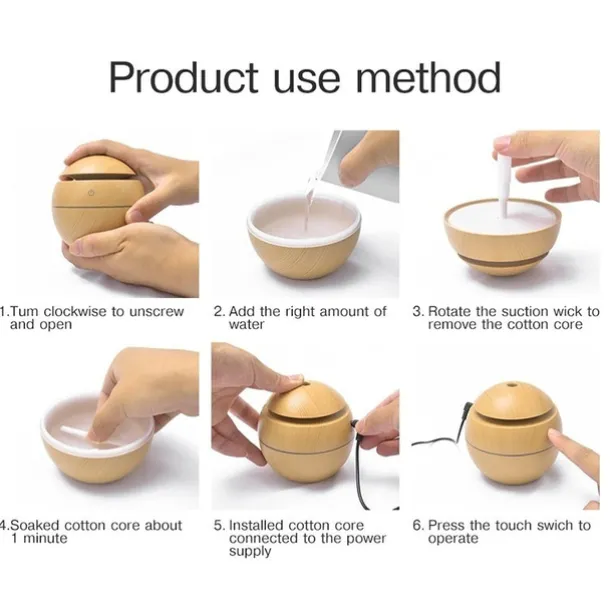 Product use method

1.Tum clockwise to unscrew and open

2. Add the right amount of water

3. Rotate the suction wick to remove the cotton core

4.Soaked cotton core about 1 minute

5. Installed cotton core connected to the power supply

6. Press the touch swich to operate