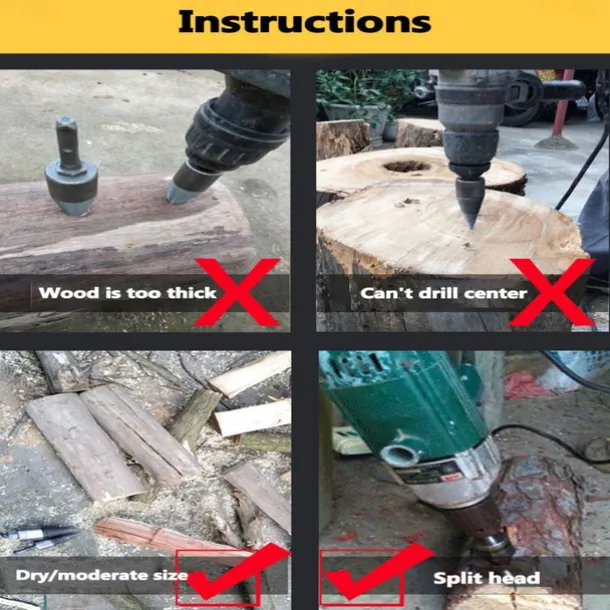 Instructions

Wood is too thick

Can't drill center

Dry/moderate size

Split head