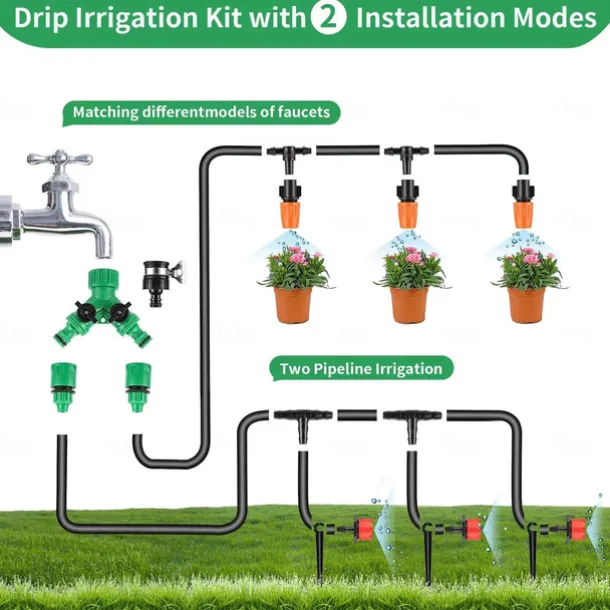 Drip Irrigation Kit with 2 Installation Modes

Matching differentmodels of faucets

Two Pipeline Irrigation