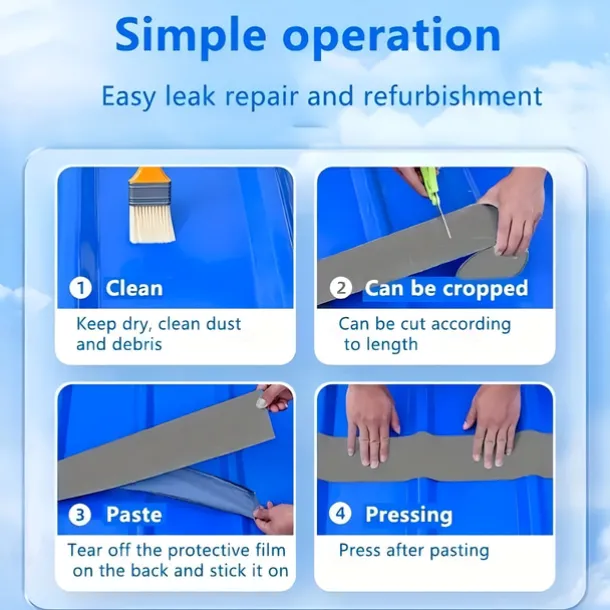 Simple operation

Easy leak repair and refurbishment

1 Clean

Keep dry, clean dust and debris

2 Can be cropped

Can be cut according to length

3 Paste

Tear off the protective film on the back and stick it on

4 Pressing

Press after pasting