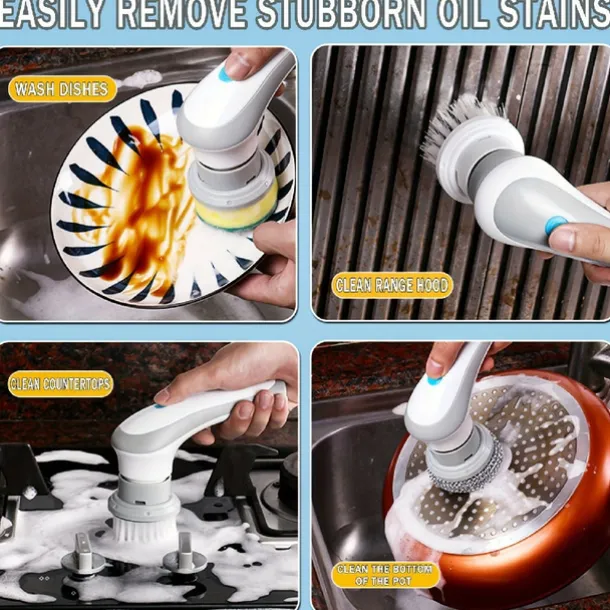 EASILY REMOVE STUBBORN OIL STAINS

WASH DISHES

CLEAN RANGE HOOD

CLEAN COUNTERTOPS

CLEAN THE BOTTOM OF THE POT