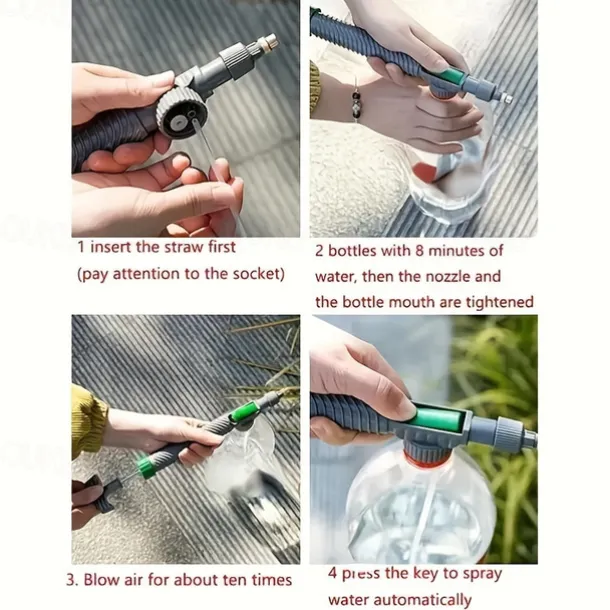 1 insert the straw first
(pay attention to the socket)

2 bottles with 8 minutes of water, then the nozzle and the bottle mouth are tightened

3. Blow air for about ten times

4 press the key to spray water automatically