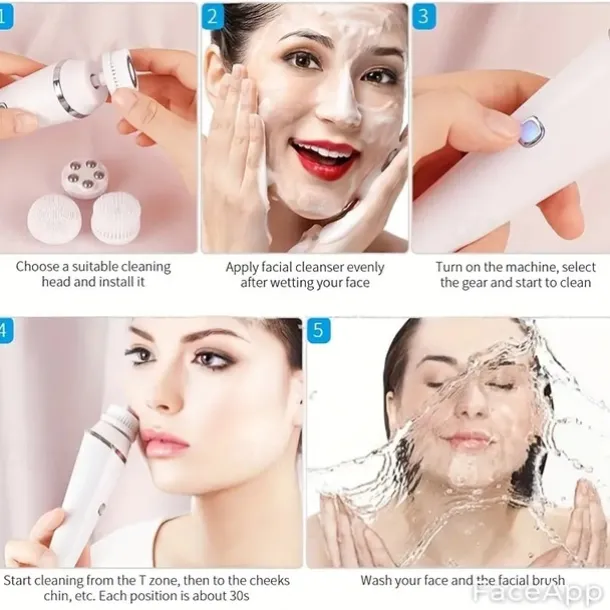 1

Choose a suitable cleaning head and install it

2

Apply facial cleanser evenly after wetting your face

3

Turn on the machine, select the gear and start to clean

4

Start cleaning from the T zone, then to the cheeks chin, etc. Each position is about 30s

5

Wash your face and the facial brush

FaceApp