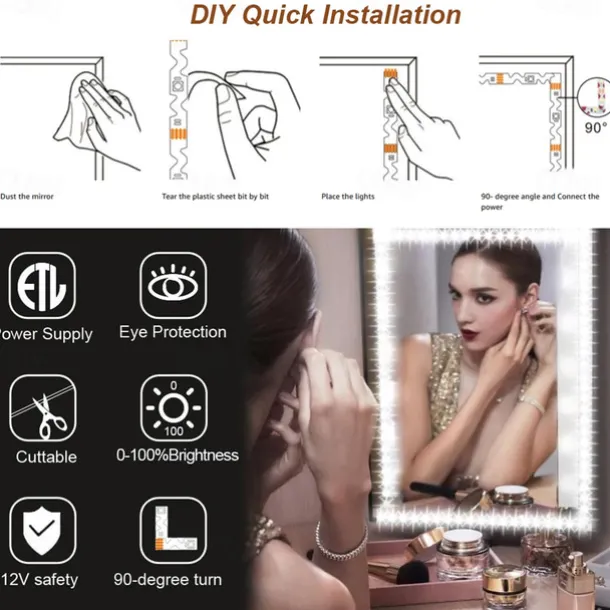 DIY Quick Installation

90°

Dust the mirror

Tear the plastic sheet bit by bit

Place the lights

90- degree angle and Connect the power

ETL

ower Supply

Eye Protection

Cuttable

0

100

0-100%Brightness

12V safety

90-degree turn