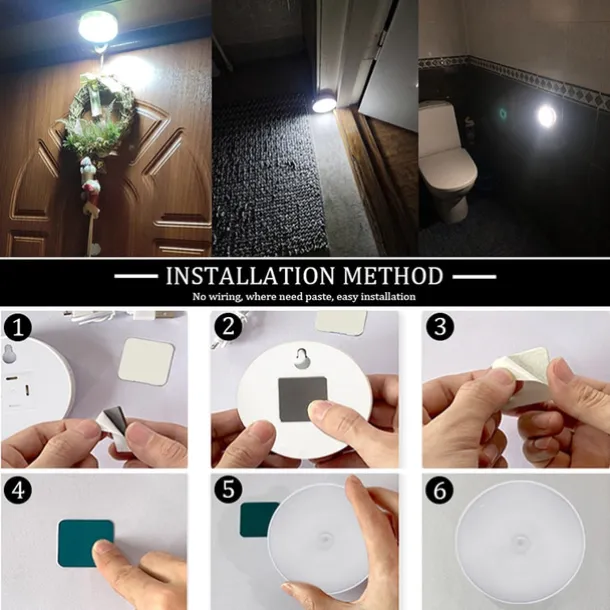 INSTALLATION METHOD

No wiring, where need paste, easy installation

1

2

3

4

5

6