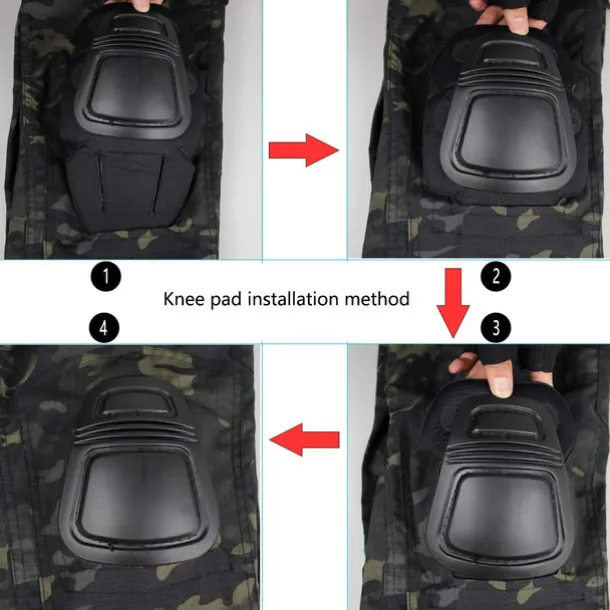 1

2

Knee pad installation method

4

3