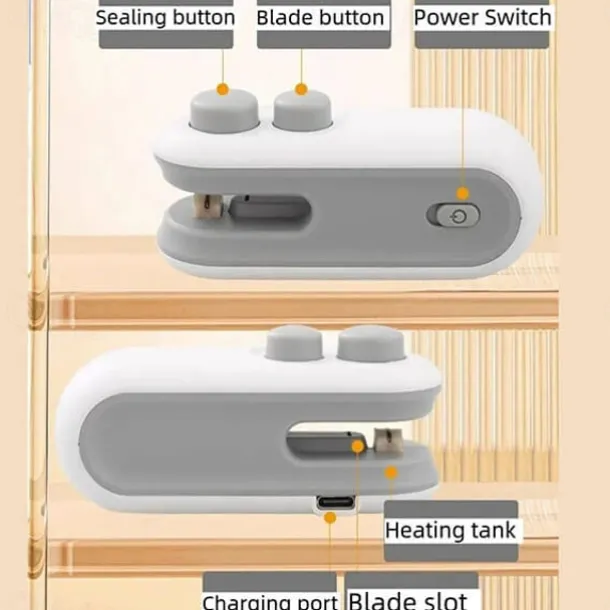 Sealing button
Blade button
Power Switch
Heating tank
Charging port
Blade slot