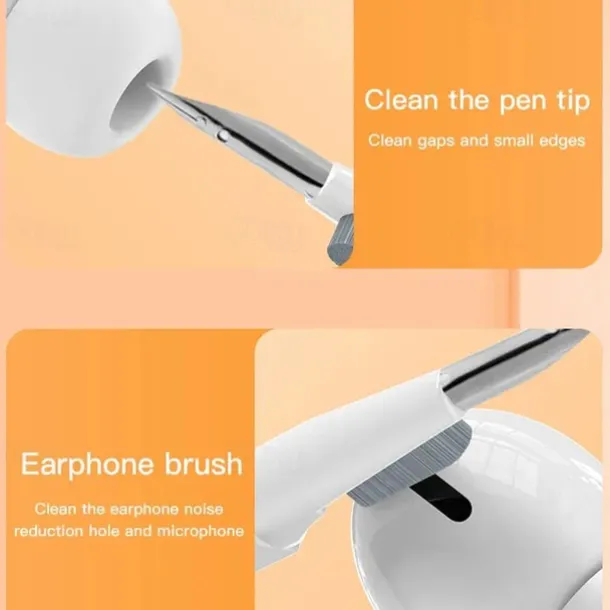 Clean the pen tip

Clean gaps and small edges

Earphone brush

Clean the earphone noise reduction hole and microphone