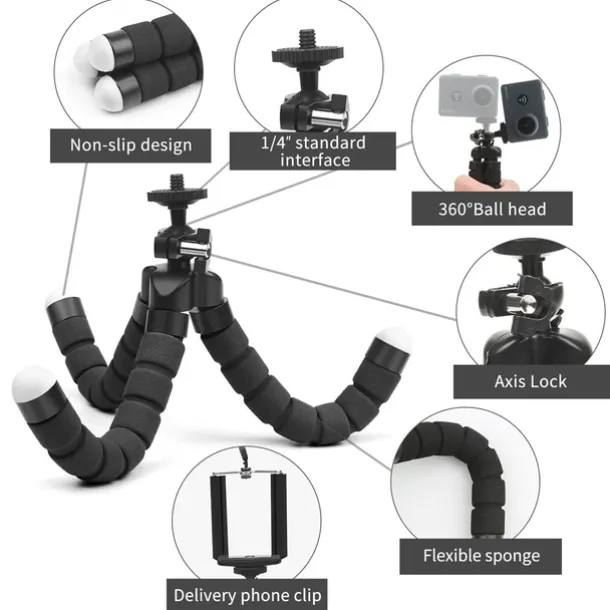 Non-slip design

1/4" standard interface

360°Ball head

Axis Lock

Flexible sponge

Delivery phone clip