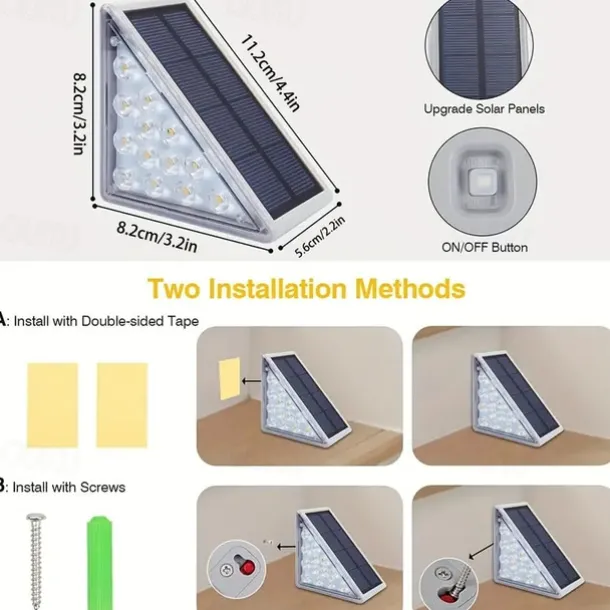 8.2cm/3.2in

11.2cm/4.4in

8.2cm/3.2in

5.6cm/2.2in

Upgrade Solar Panels

ON/OFF Button

Two Installation Methods

A: Install with Double-sided Tape

B: Install with Screws