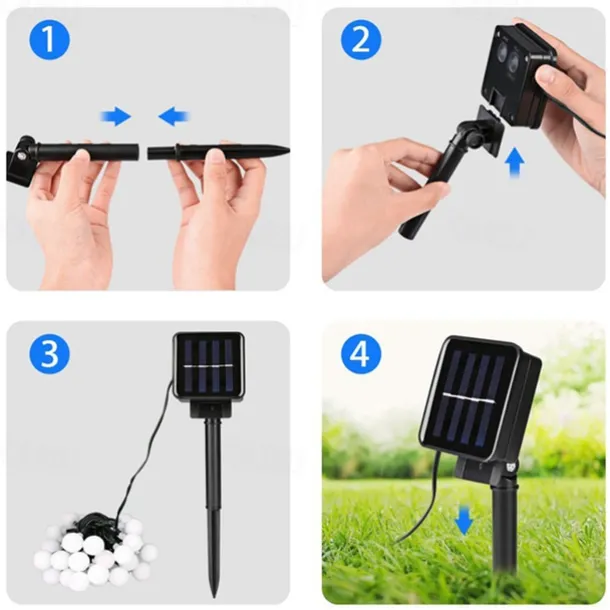 1

2

3

4