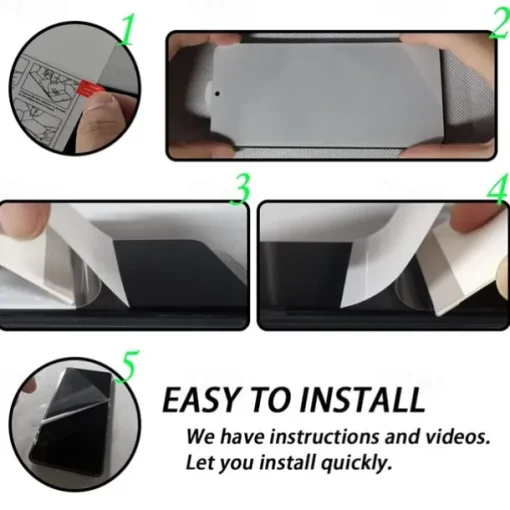 1

2

3

4

5

EASY TO INSTALL

We have instructions and videos.
Let you install quickly.