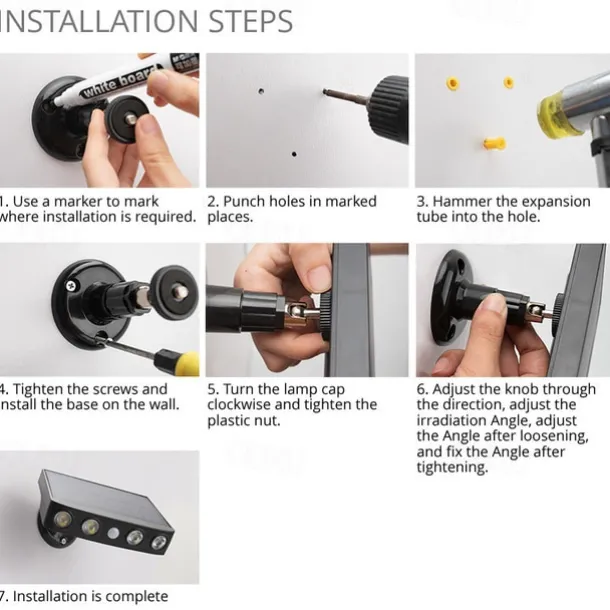 INSTALLATION STEPS

white board

1. Use a marker to mark where installation is required.

2. Punch holes in marked places.

3. Hammer the expansion tube into the hole.

4. Tighten the screws and install the base on the wall.

5. Turn the lamp cap clockwise and tighten the plastic nut.

6. Adjust the knob through the direction, adjust the irradiation Angle, adjust the Angle after loosening, and fix the Angle after tightening.

7. Installation is complete