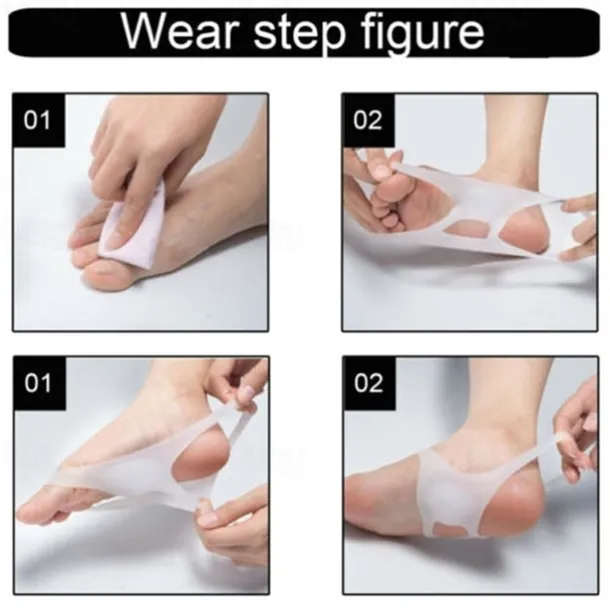 Wear step figure

01

02

01

02