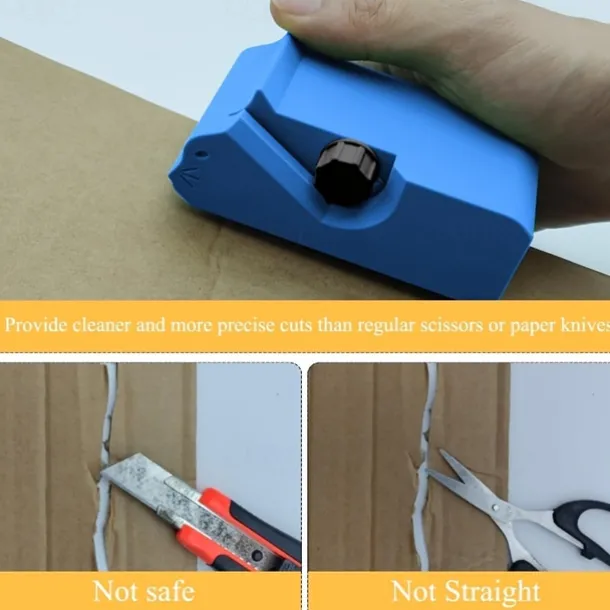 Provide cleaner and more precise cuts than regular scissors or paper knives

Not safe

Not Straight