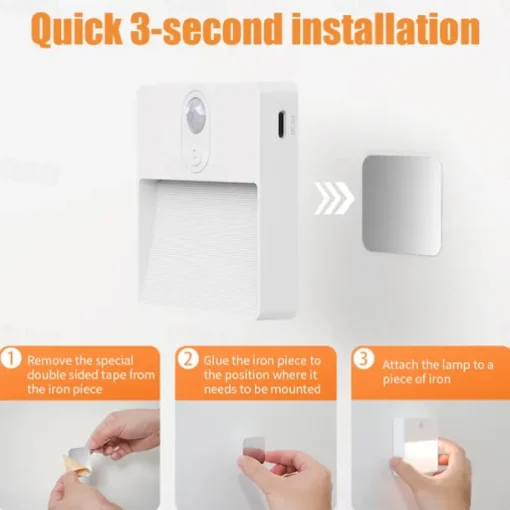 Quick 3-second installation

DC 5V

1 Remove the special double sided tape from the iron piece

2 Glue the iron piece to the position where it needs to be mounted

3 Attach the lamp to a piece of iron