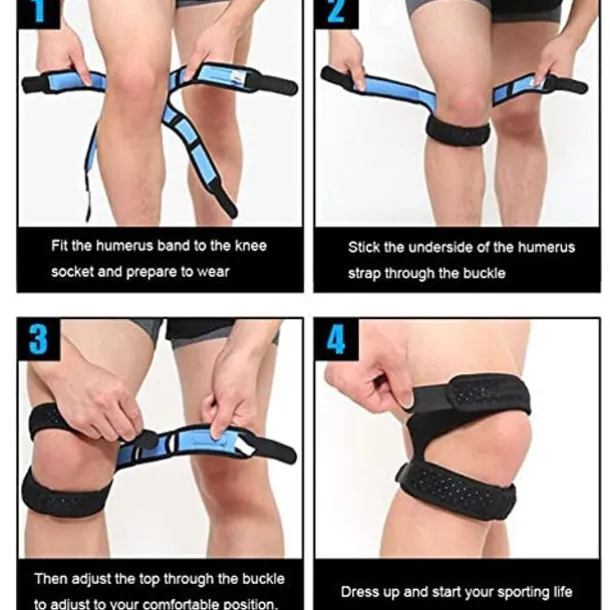 1

Fit the humerus band to the knee socket and prepare to wear

2

Stick the underside of the humerus strap through the buckle

3

Then adjust the top through the buckle to adjust to your comfortable position.

4

Dress up and start your sporting life