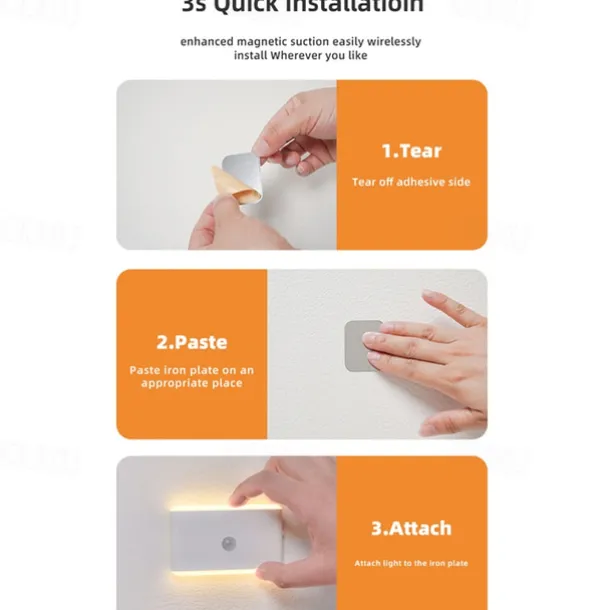 3s Quick Installatioin

enhanced magnetic suction easily wirelessly install Wherever you like

1.Tear

Tear off adhesive side

2.Paste

Paste iron plate on an appropriate place

3.Attach

Attach light to the iron plate