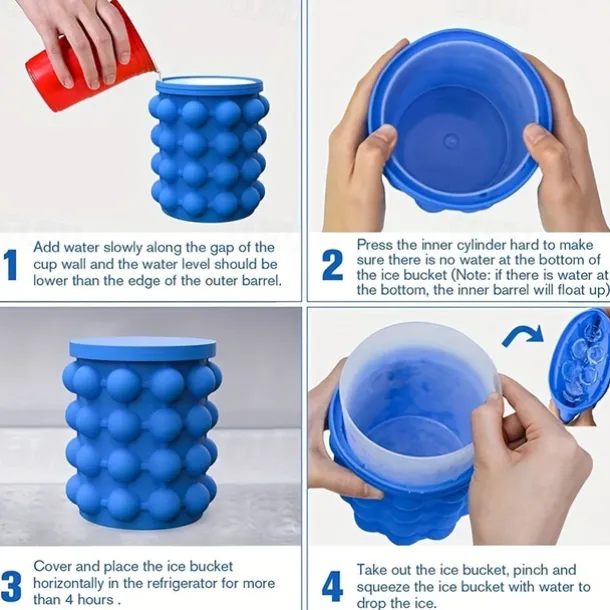 1 Add water slowly along the gap of the cup wall and the water level should be lower than the edge of the outer barrel.

2 Press the inner cylinder hard to make sure there is no water at the bottom of the ice bucket (Note: if there is water at the bottom, the inner barrel will float up)

3 Cover and place the ice bucket horizontally in the refrigerator for more than 4 hours .

4 Take out the ice bucket, pinch and squeeze the ice bucket with water to drop the ice.