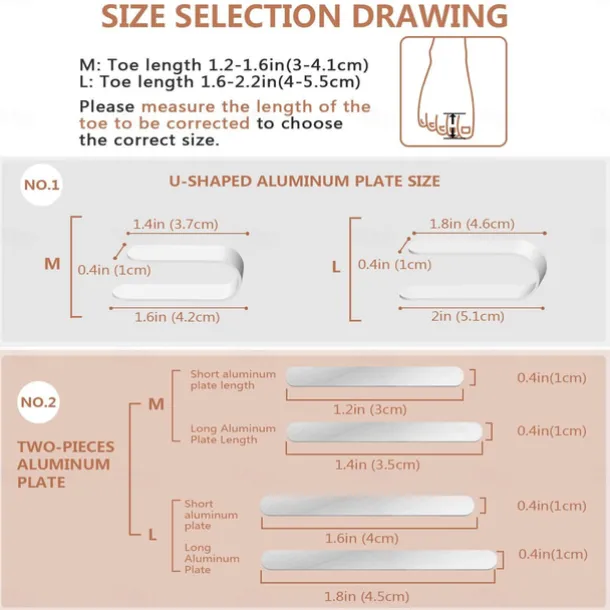 SIZE SELECTION DRAWING

M: Toe length 1.2-1.6in(3-4.1cm)
L: Toe length 1.6-2.2in(4-5.5cm)

Please measure the length of the toe to be corrected to choose the correct size.

NO.1

U-SHAPED ALUMINUM PLATE SIZE

M
1.4in (3.7cm)
0.4in (1cm)
1.6in (4.2cm)

L
1.8in (4.6cm)
0.4in (1cm)
2in (5.1cm)

NO.2

TWO-PIECES ALUMINUM PLATE

M
Short aluminum plate length
0.4in(1cm)
1.2in (3cm)
Long Aluminum Plate Length
0.4in(1cm)
1.4in (3.5cm)

L
Short aluminum plate
0.4in(1cm)
1.6in (4cm)
Long Aluminum Plate
0.4in(1cm)
1.8in (4.5cm)