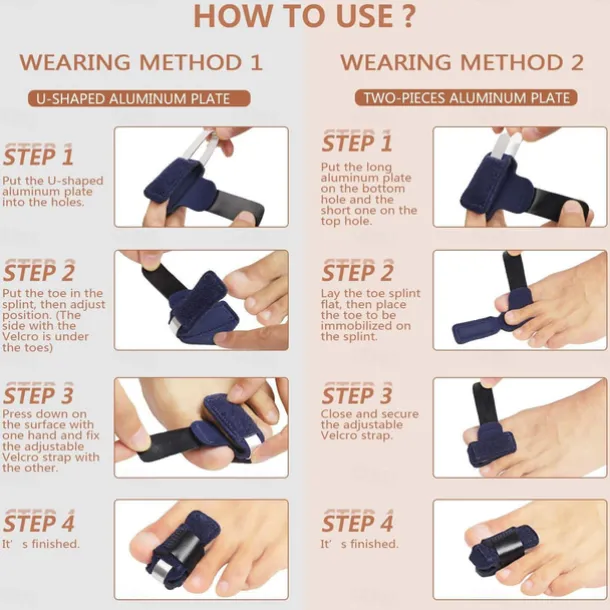 HOW TO USE ?

WEARING METHOD 1

U-SHAPED ALUMINUM PLATE

STEP 1
Put the U-shaped aluminum plate into the holes.

STEP 2
Put the toe in the splint, then adjust position. (The side with the Velcro is under the toes)

STEP 3
Press down on the surface with one hand and fix the adjustable Velcro strap with the other.

STEP 4
It' s finished.

WEARING METHOD 2

TWO-PIECES ALUMINUM PLATE

STEP 1
Put the long aluminum plate on the bottom hole and the short one on the top hole.

STEP 2
Lay the toe splint flat, then place the toe to be immobilized on the splint.

STEP 3
Close and secure the adjustable Velcro strap.

STEP 4
It' s finished.