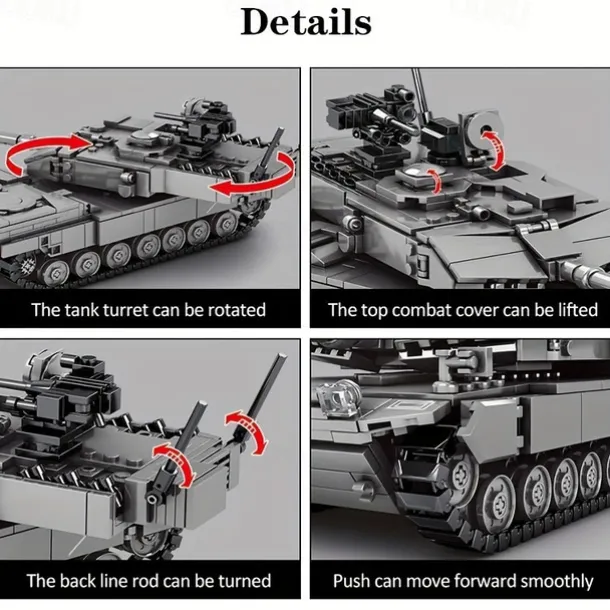 Details

The tank turret can be rotated

The top combat cover can be lifted

The back line rod can be turned

Push can move forward smoothly